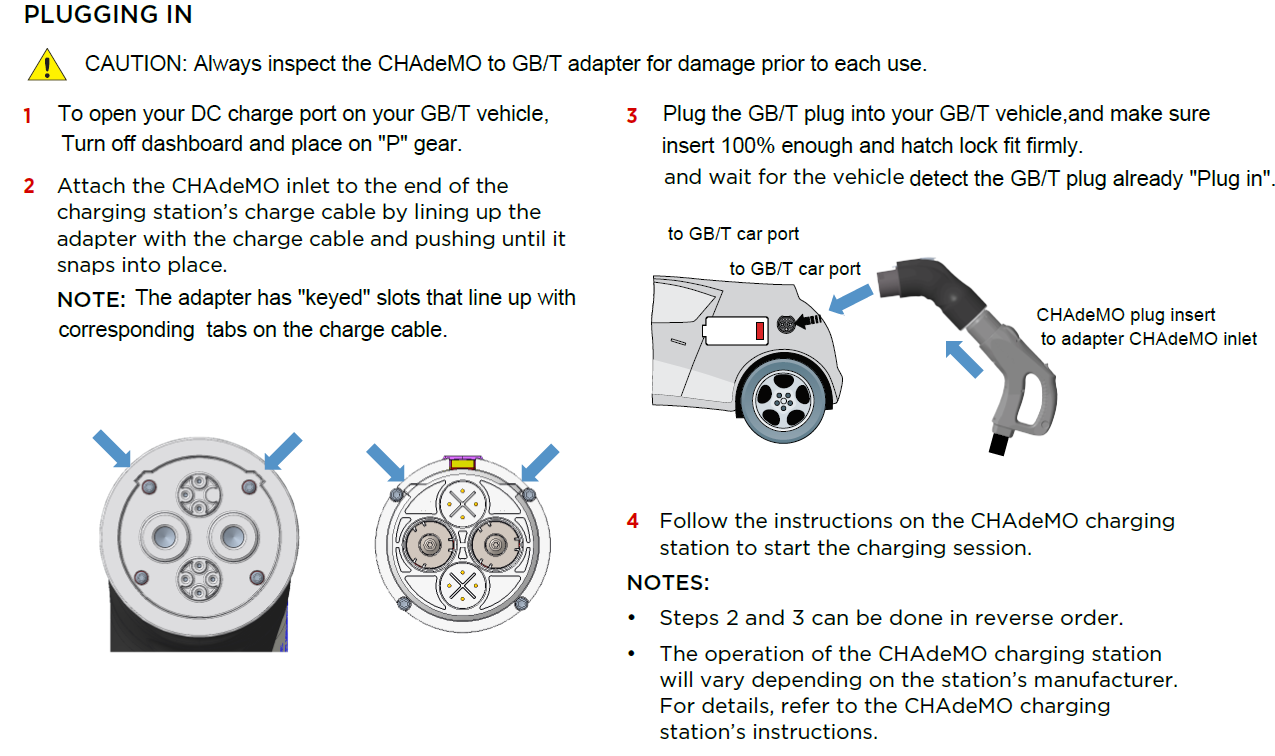 PLUGGING IN

CAUTION: Always inspect the CHAdeMO to GB/T adapter for damage prior to each use.

1 To open your DC charge port on your GB/T vehicle, Turn off dashboard and place on "P" gear.

2 Attach the CHAdeMO inlet to the end of the charging station's charge cable by lining up the adapter with the charge cable and pushing until it snaps into place.

NOTE: The adapter has "keyed" slots that line up with corresponding tabs on the charge cable.

3 Plug the GB/T plug into your GB/T vehicle,and make sure insert 100% enough and hatch lock fit firmly. and wait for the vehicle detect the GB/T plug already "Plug in".

to GB/T car port

to GB/T car port

CHAdeMO plug insert to adapter CHAdeMO inlet

4 Follow the instructions on the CHAdeMO charging station to start the charging session.

NOTES:

• Steps 2 and 3 can be done in reverse order.

• The operation of the CHAdeMO charging station will vary depending on the station's manufacturer. For details, refer to the CHAdeMO charging station's instructions.